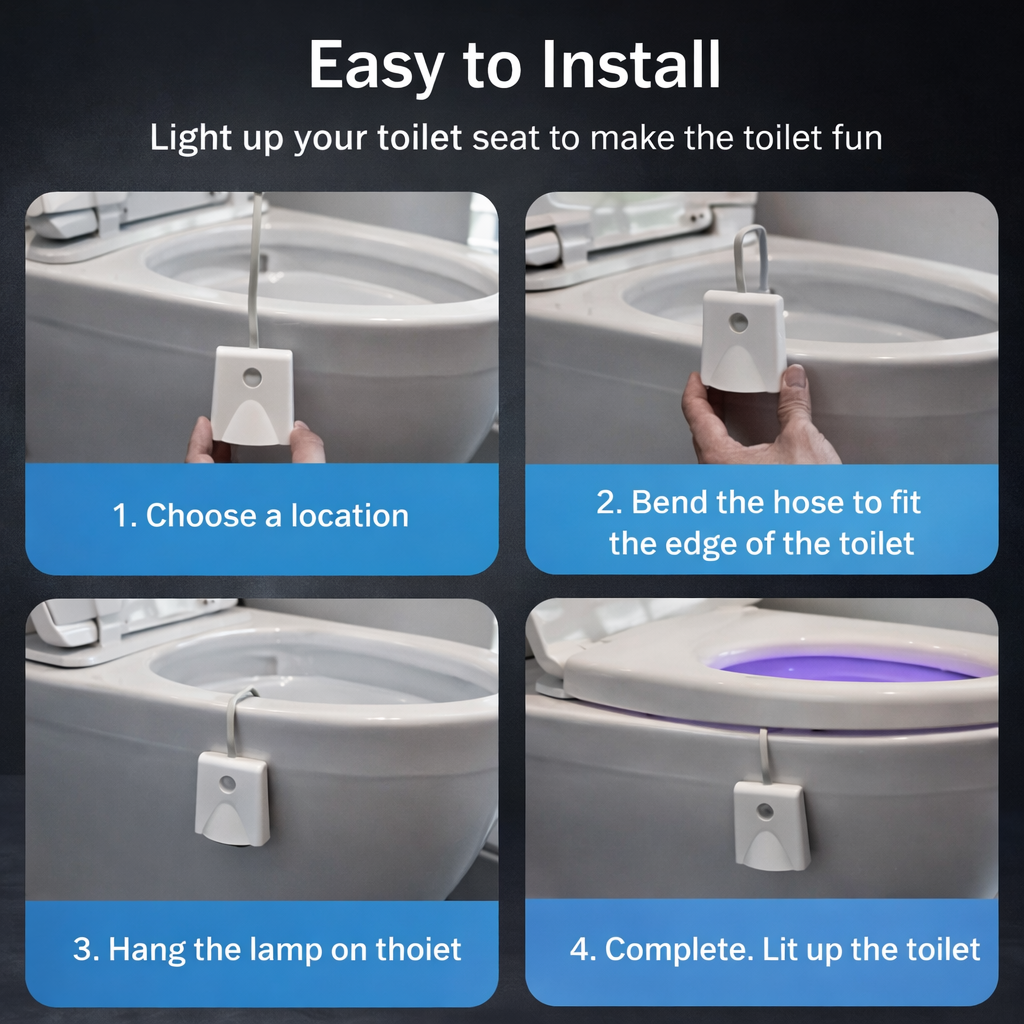 Easy to Install

Light up your toilet seat to make the toilet fun

1. Choose a location

2. Bend the hose to fit the edge of the toilet

3. Hang the lamp on thoiet

4. Complete. Lit up the toilet