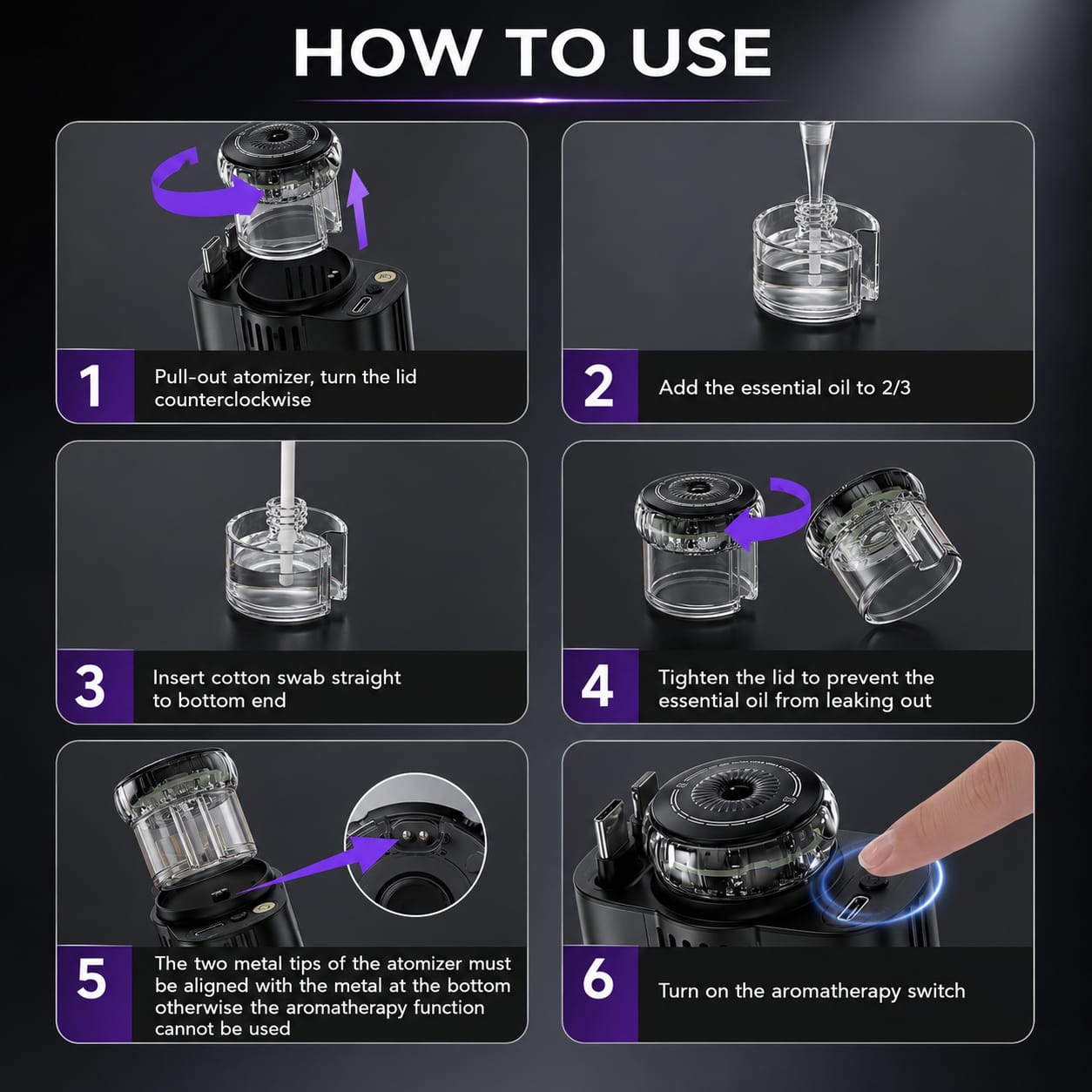 HOW TO USE

1 Pull-out atomizer, turn the lid counterclockwise

2 Add the essential oil to 2/3

3 Insert cotton swab straight to bottom end

4 Tighten the lid to prevent the essential oil from leaking out

5 The two metal tips of the atomizer must be aligned with the metal at the bottom otherwise the aromatherapy function cannot be used

6 Turn on the aromatherapy switch